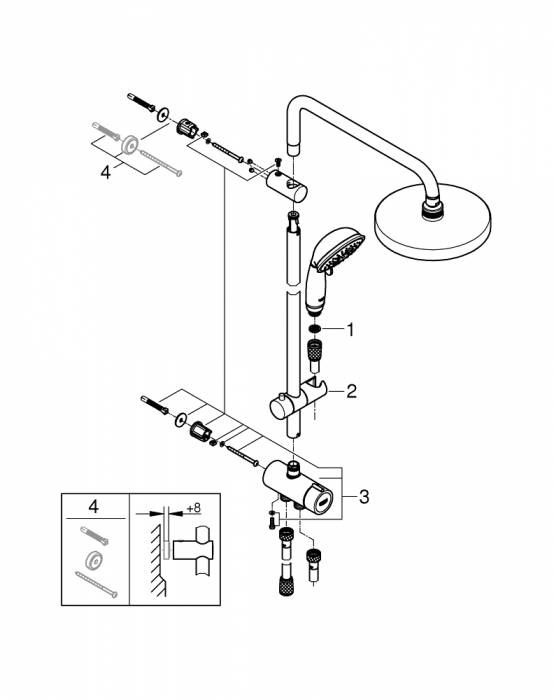 4
1
2
3
4
+8